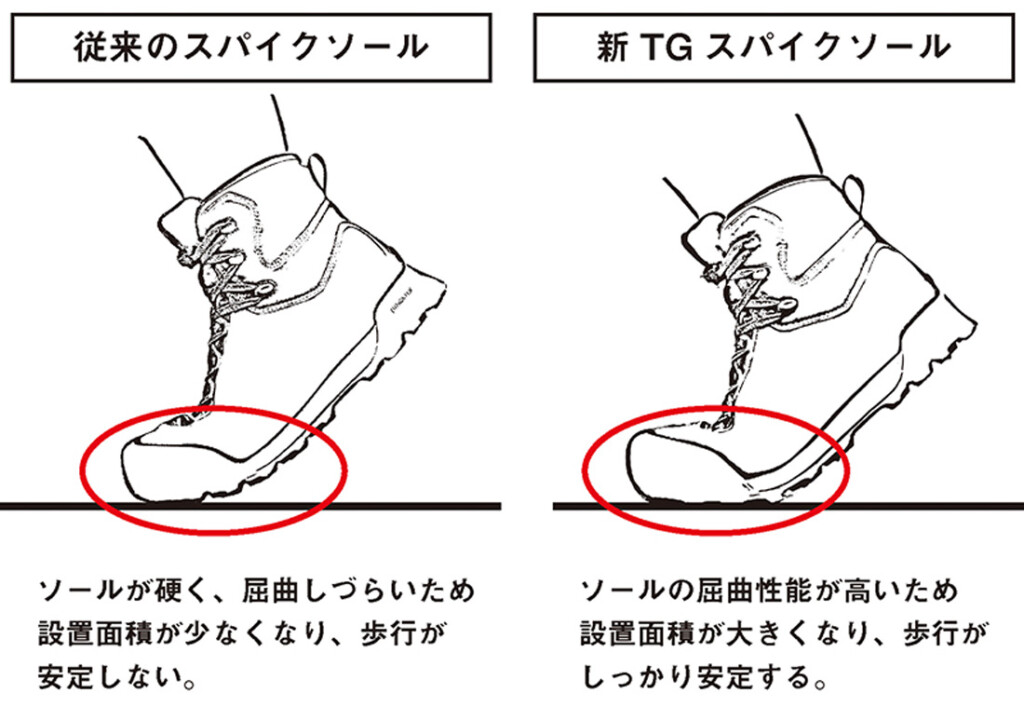 従来のスパイクソール

ソールが硬く、屈曲しづらいため設置面積が少なくなり、歩行が安定しない。

新 TG スパイクソール

ソールの屈曲性能が高いため設置面積が大きくなり、歩行がしっかり安定する。